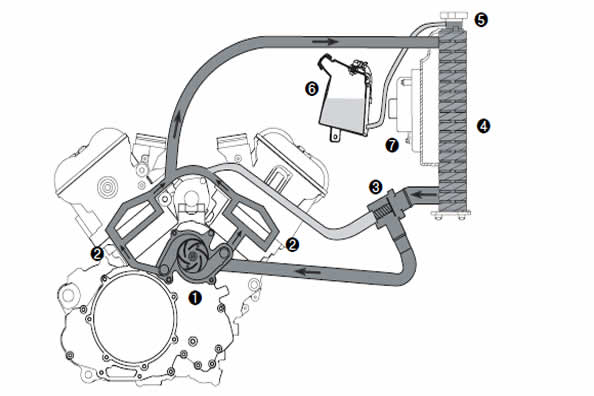 5
6
4
7
3
2
2
1